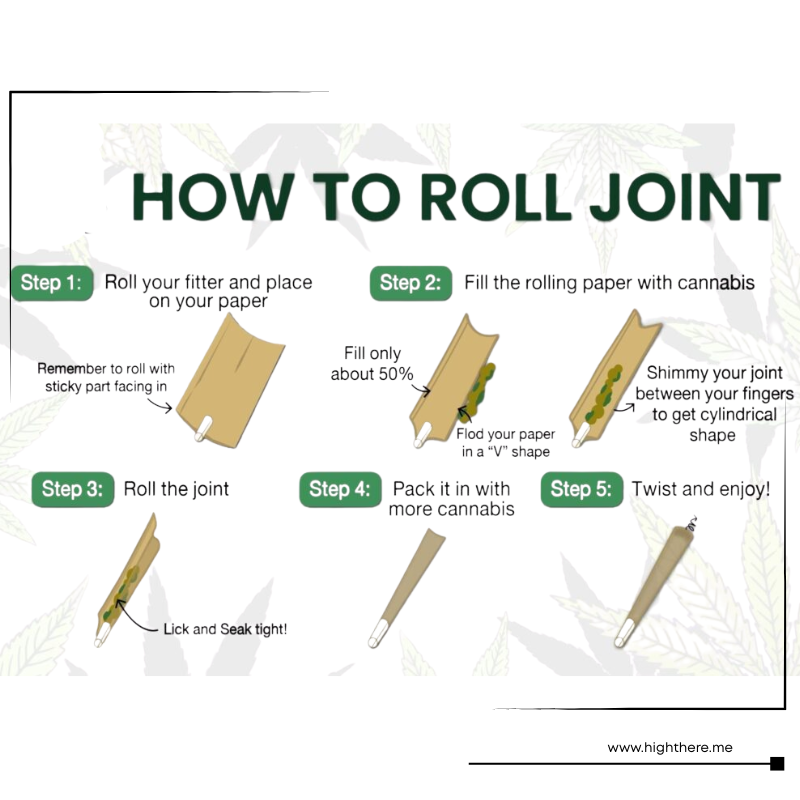 HOW TO ROLL JOINT

Step 1: Roll your fitter and place on your paper

Remember to roll with sticky part facing in

Step 2: Fill the rolling paper with cannabis

Fill only about 50%

Flod your paper in a "V" shape

Shimmy your joint between your fingers to get cylindrical shape

Step 3: Roll the joint

Lick and Seak tight!

Step 4: Pack it in with more cannabis

Step 5: Twist and enjoy!

www.highthere.me