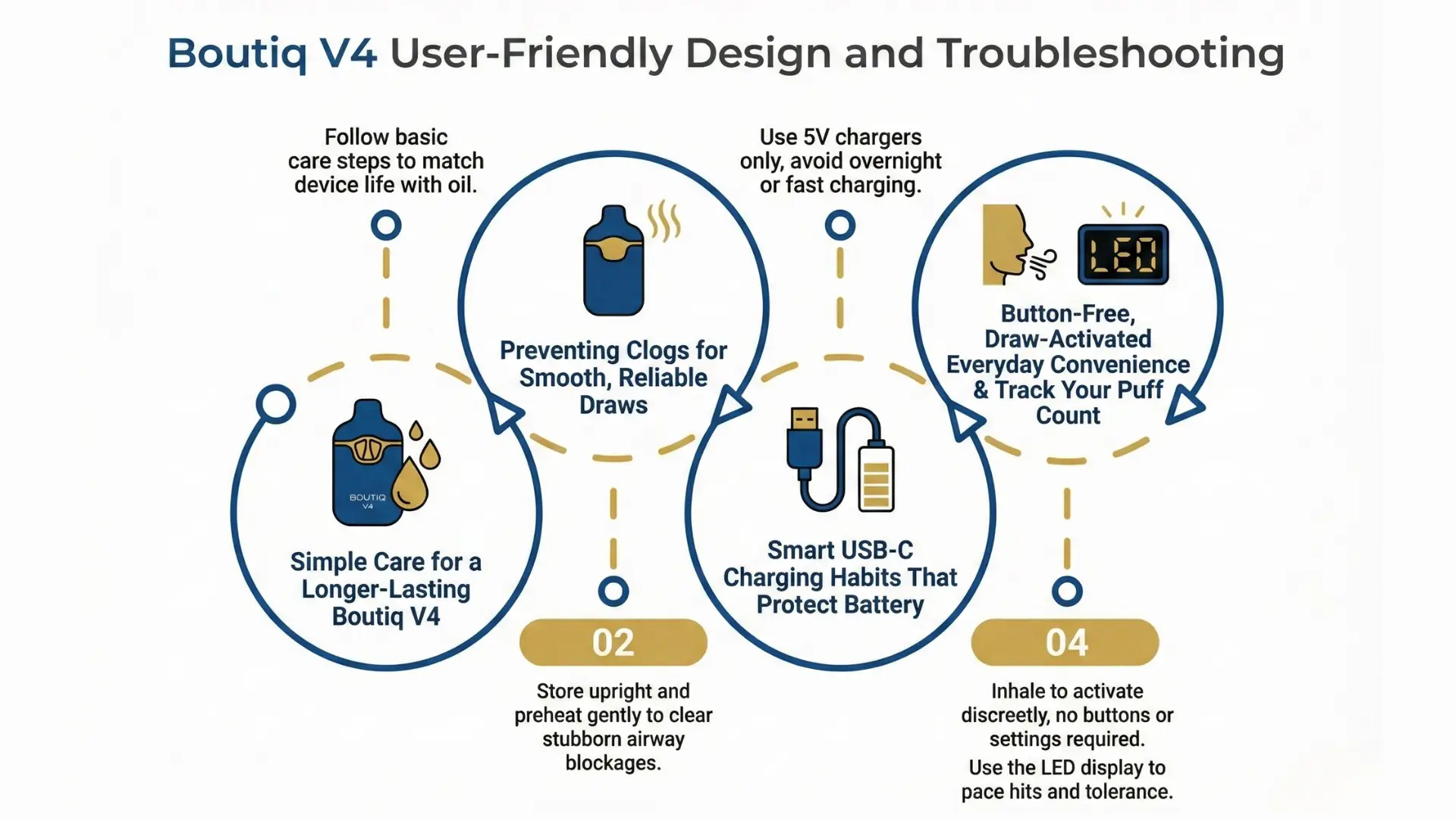 Boutiq V4 User-Friendly Design and Troubleshooting

Follow basic care steps to match device life with oil.

BOUTIQ V4

Simple Care for a Longer-Lasting Boutiq V4

Preventing Clogs for Smooth, Reliable Draws

02

Store upright and preheat gently to clear stubborn airway blockages.

Use 5V chargers only, avoid overnight or fast charging.

Smart USB-C Charging Habits That Protect Battery

LED

Button-Free, Draw-Activated Everyday Convenience & Track Your Puff Count

04

Inhale to activate discreetly, no buttons or settings required.

Use the LED display to pace hits and tolerance.