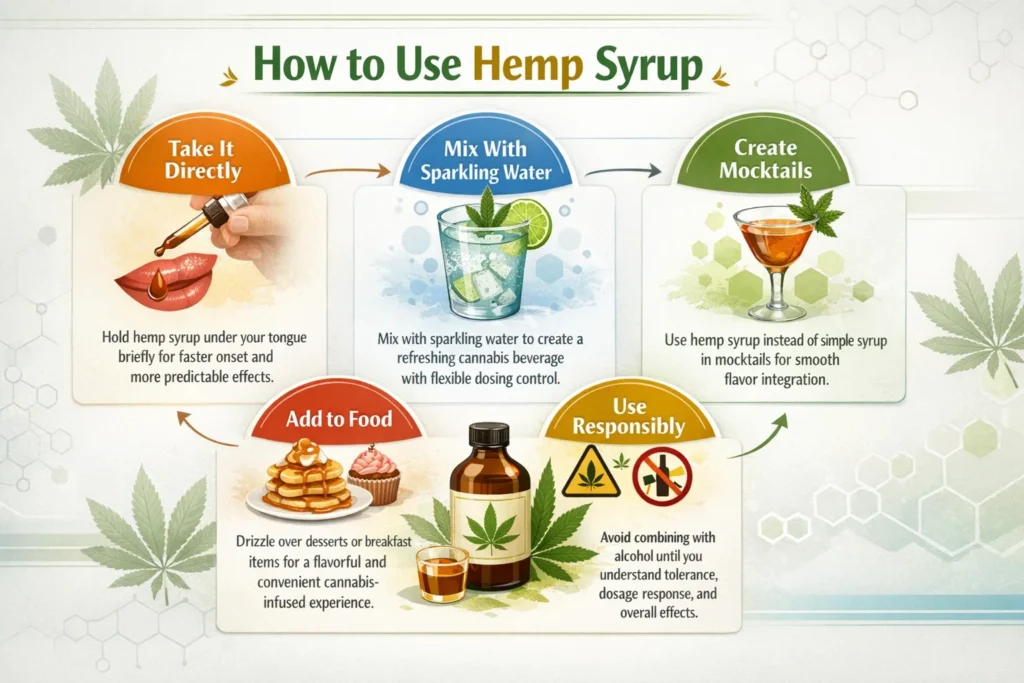 How to Use Hemp Syrup

Take It Directly

Hold hemp syrup under your tongue briefly for faster onset and more predictable effects.

Mix With Sparkling Water

Mix with sparkling water to create a refreshing cannabis beverage with flexible dosing control.

Create Mocktails

Use hemp syrup instead of simple syrup in mocktails for smooth flavor integration.

Add to Food

Drizzle over desserts or breakfast items for a flavorful and convenient cannabis-infused experience.

Use Responsibly

Avoid combining with alcohol until you understand tolerance, dosage response, and overall effects.